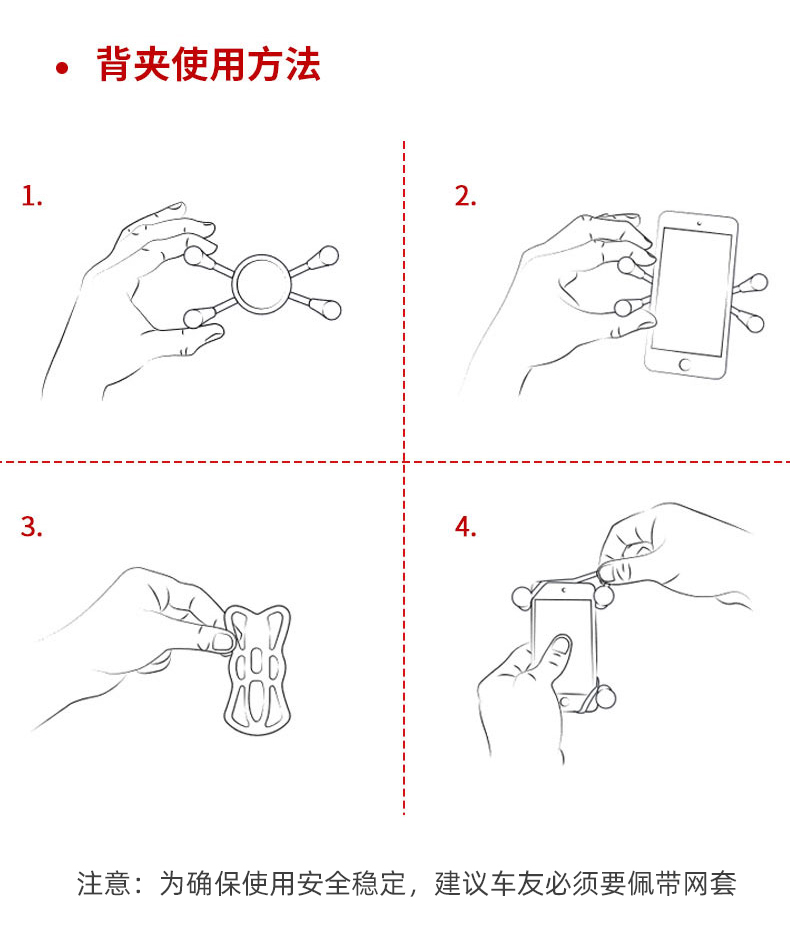 • 背夹使用方法

1.

2.

3.

4.

注意：为确保使用安全稳定，建议车友必须要佩带网套