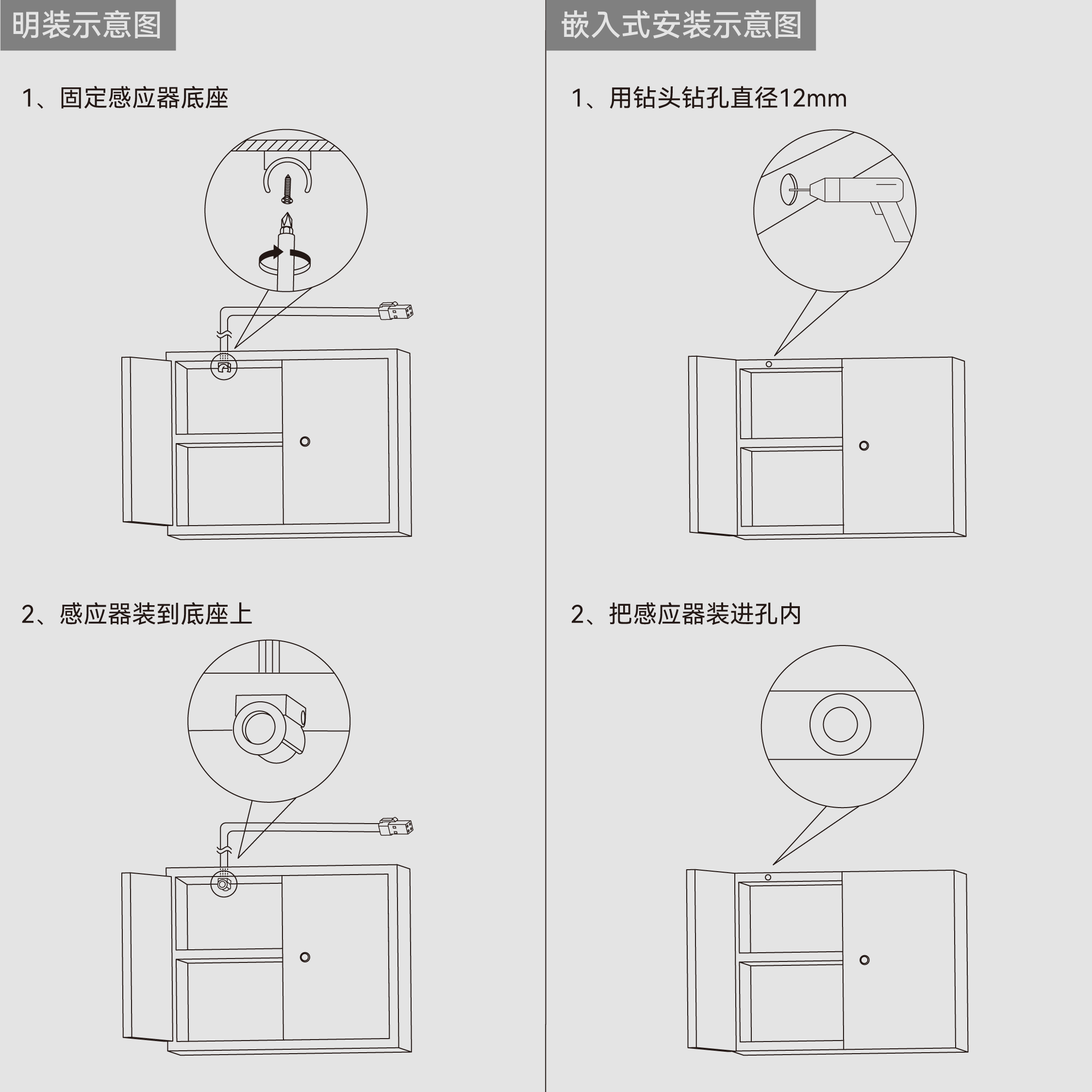 明装示意图

1、固定感应器底座

2、感应器装到底座上

嵌入式安装示意图

1、用钻头钻孔直径12mm

2、把感应器装进孔内